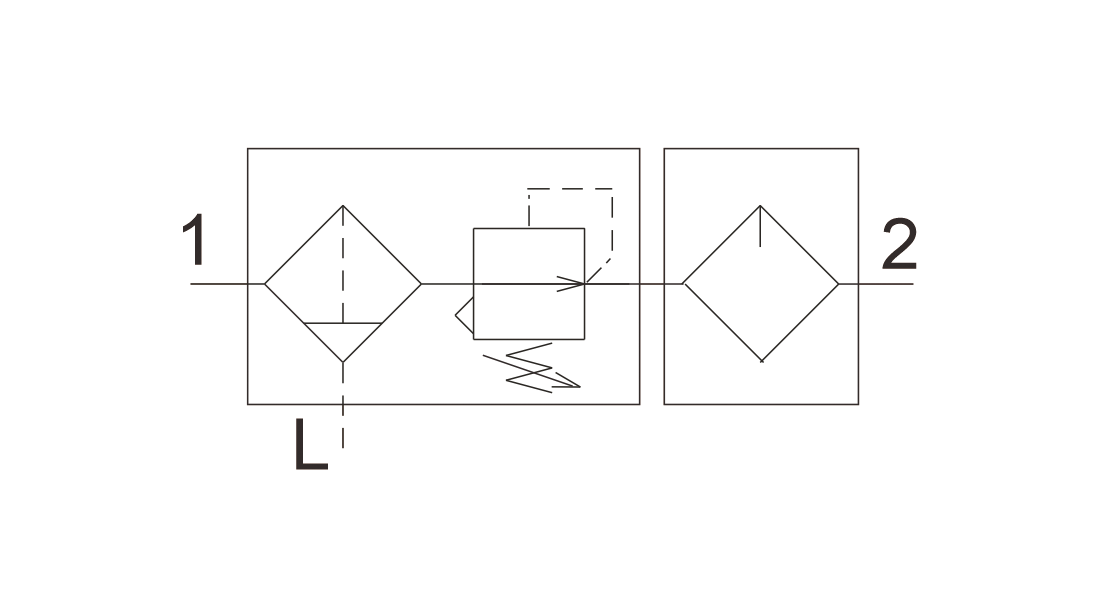 1

2

L