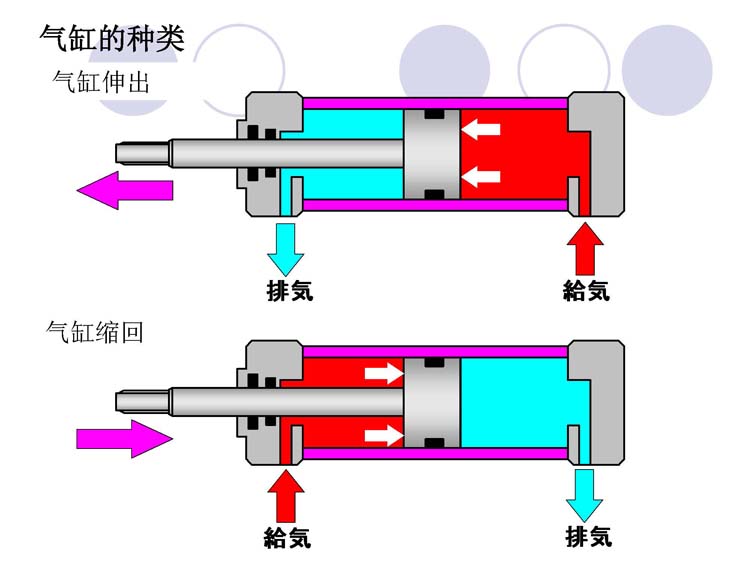 气缸的种类

气缸伸出

排気

給気

气缸缩回

給気

排気