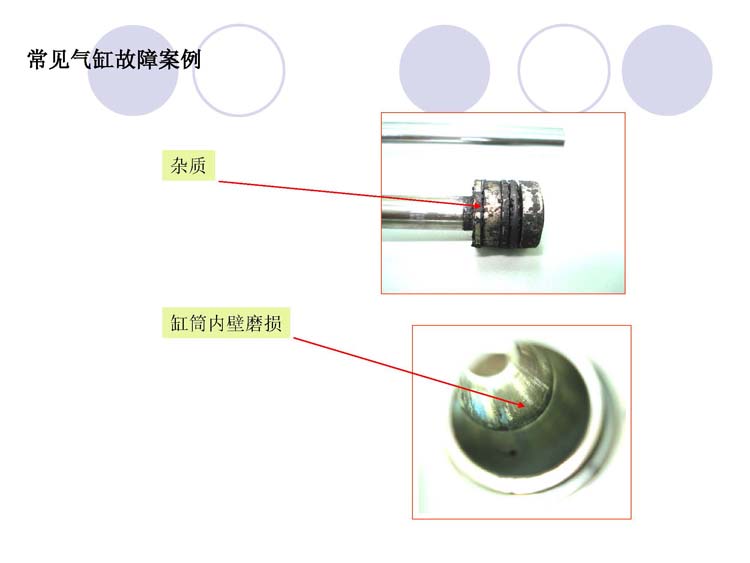 常见气缸故障案例

杂质

缸筒内壁磨损